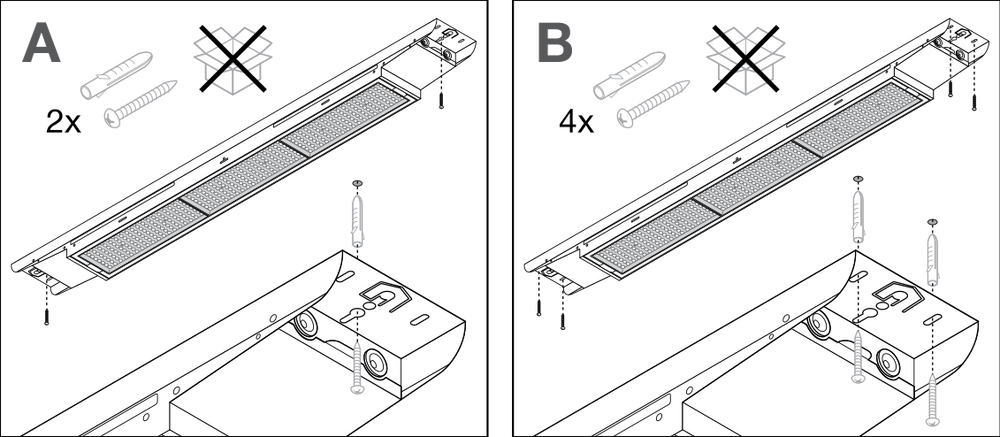 A

2x

B

4x